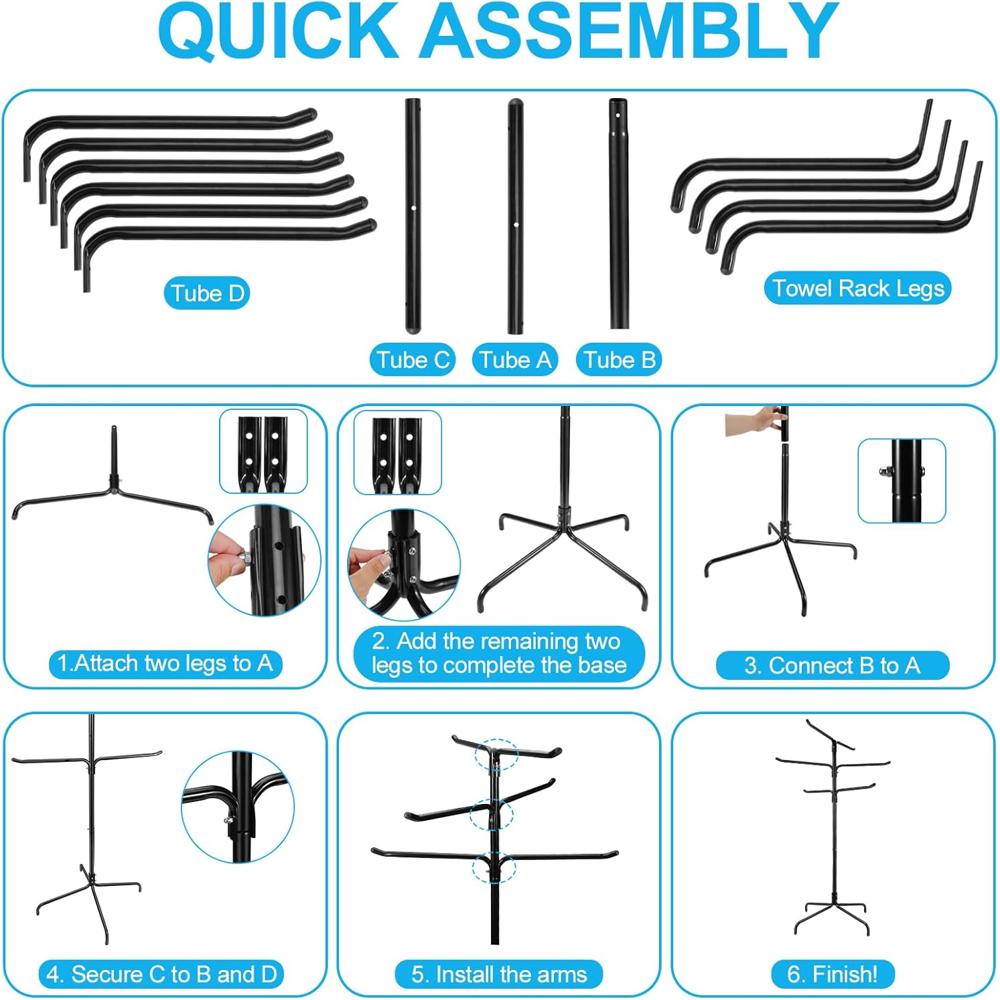 QUICK ASSEMBLY

Tube D

Tube C

Tube A

Tube B

Towel Rack Legs

1.Attach two legs to A

2. Add the remaining two legs to complete the base

3. Connect B to A

4. Secure C to B and D

5. Install the arms

6. Finish!